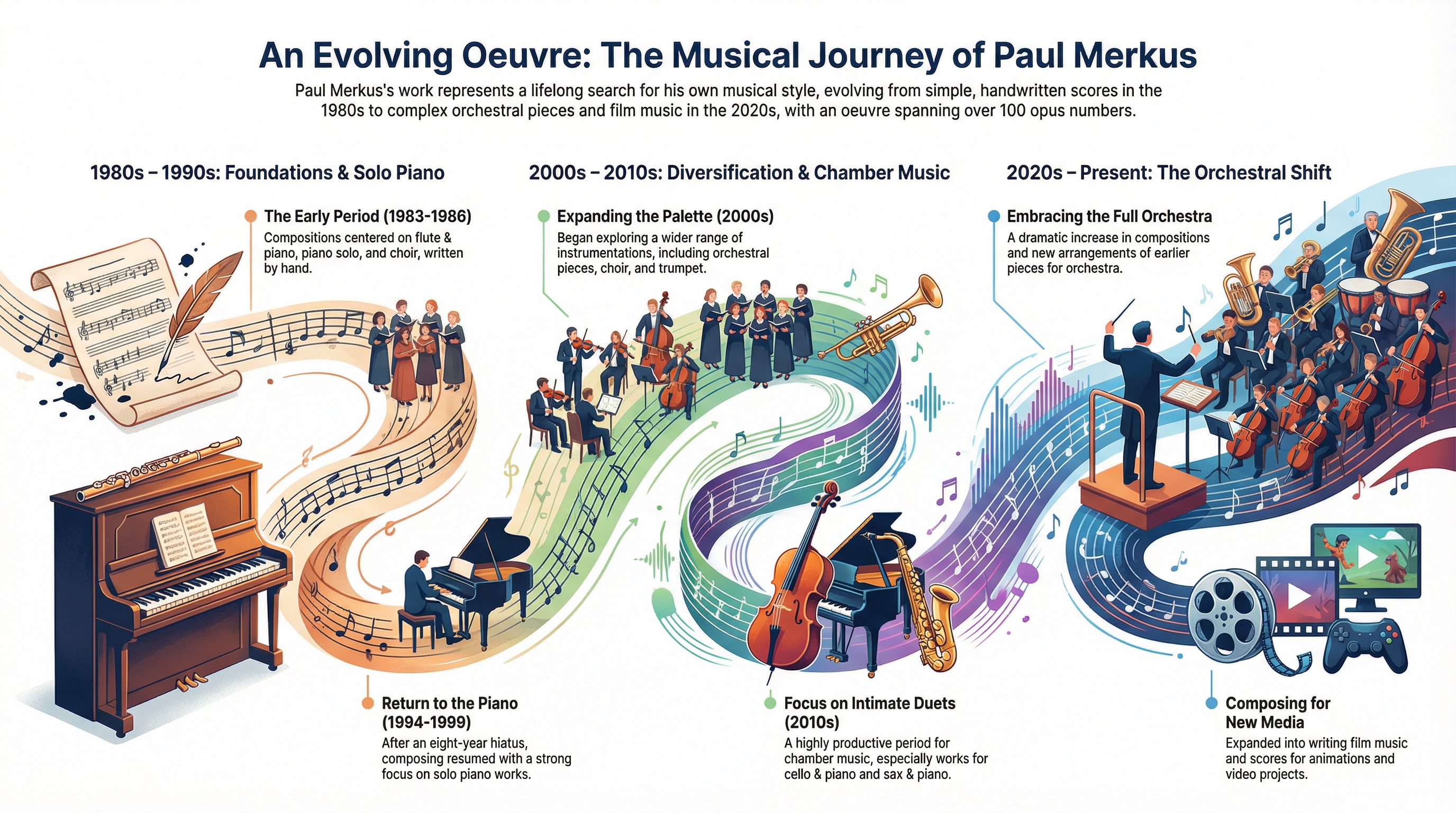 An Evolving Oeuvre: The Musical Journey of Paul Merkus

Paul Merkus's work represents a lifelong search for his own musical style, evolving from simple, handwritten scores in the 1980s to complex orchestral pieces and film music in the 2020s, with an oeuvre spanning over 100 opus numbers.

1980s – 1990s: Foundations & Solo Piano

The Early Period (1983-1986)
Compositions centered on flute & piano, piano solo, and choir, written by hand.

Return to the Piano (1994-1999)
After an eight-year hiatus, composing resumed with a strong focus on solo piano works.

2000s – 2010s: Diversification & Chamber Music

Expanding the Palette (2000s)
Began exploring a wider range of instrumentations, including orchestral pieces, choir, and trumpet.

Focus on Intimate Duets (2010s)
A highly productive period for chamber music, especially works for cello & piano and sax & piano.

2020s – Present: The Orchestral Shift

Embracing the Full Orchestra
A dramatic increase in compositions and new arrangements of earlier pieces for orchestra.

Composing for New Media
Expanded into writing film music and scores for animations and video projects.